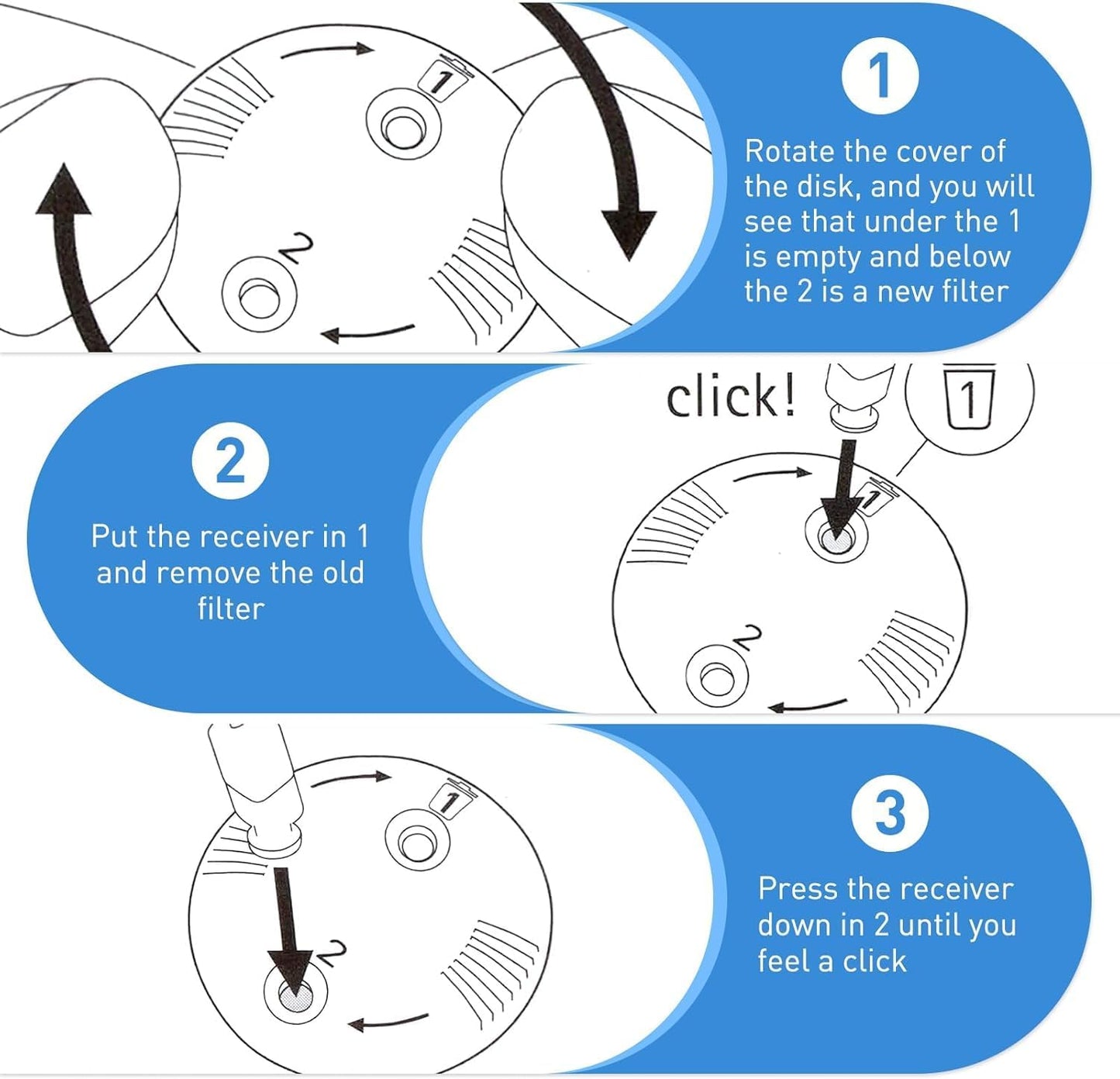 1

2

1

Rotate the cover of the disk, and you will see that under the 1 is empty and below the 2 is a new filter

click!

1

1

2

2

Put the receiver in 1 and remove the old filter

1

2

3

Press the receiver down in 2 until you feel a click